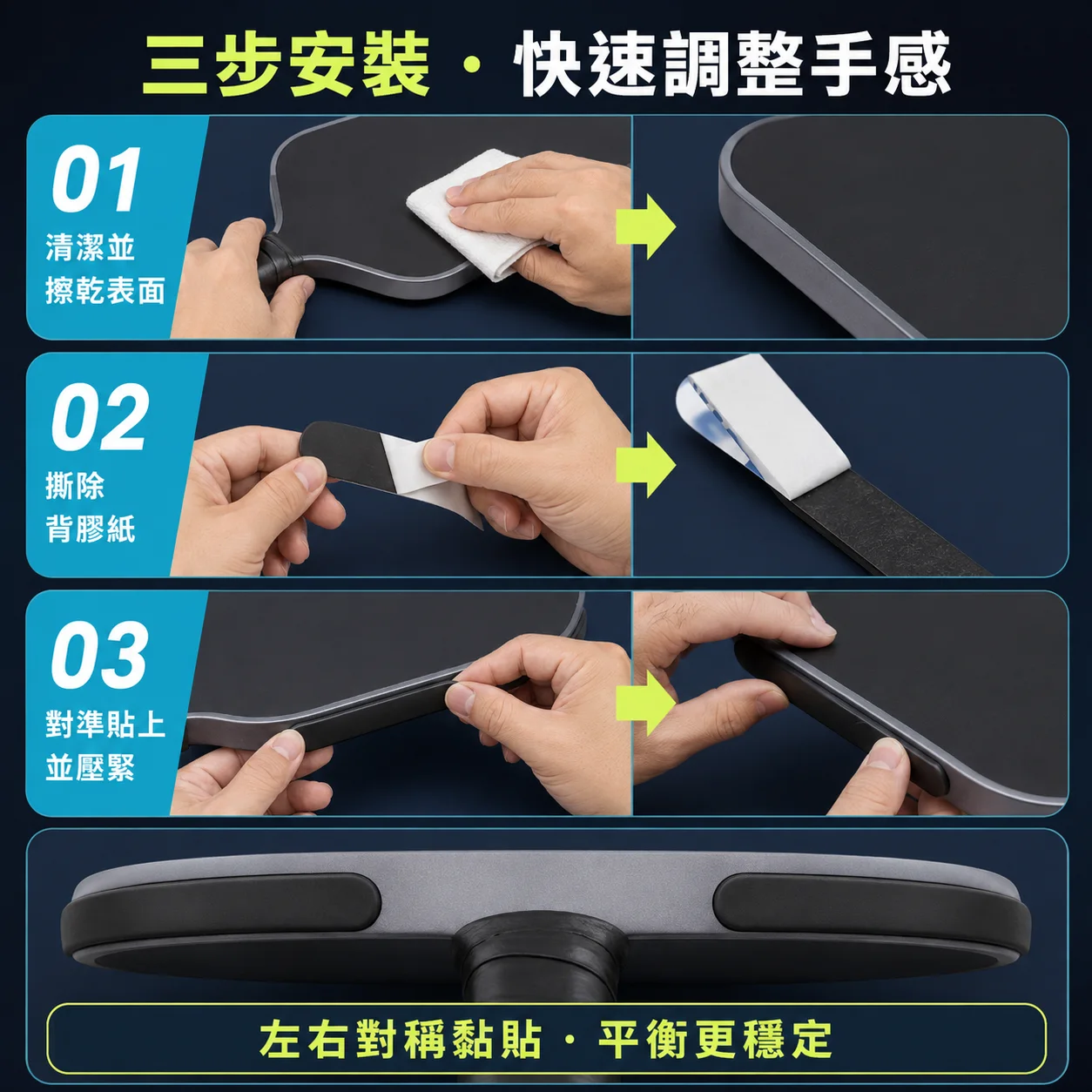 三步安裝・快速調整手感

01
清潔並
擦乾表面

02
撕除
背膠紙

03
對準貼上
並壓緊

左右對稱黏貼・平衡更穩定